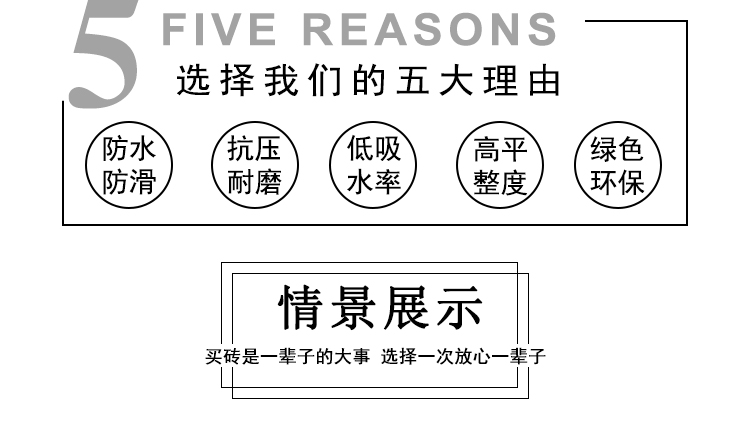 5 FIVE REASONS

选择我们的五大理由

防水
防滑

抗压
耐磨

低吸
水率

高平
整度

绿色
环保

情景展示

买砖是一辈子的大事 选择一次放心一辈子